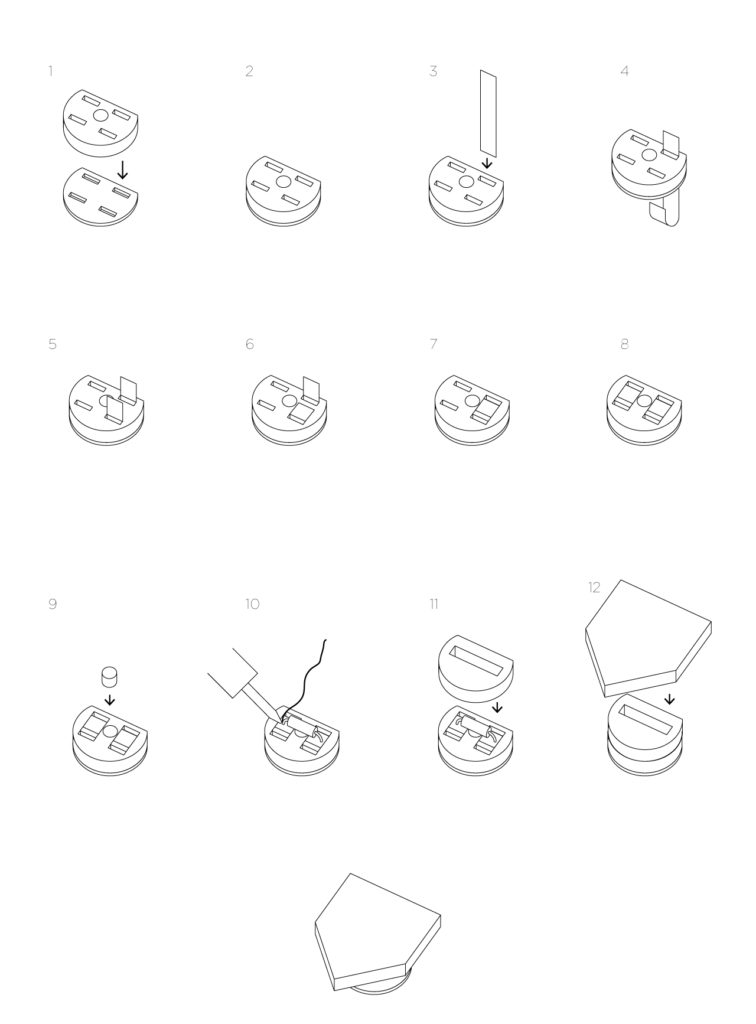 1

2

3

4

5

6

7

8

9

10

11

12